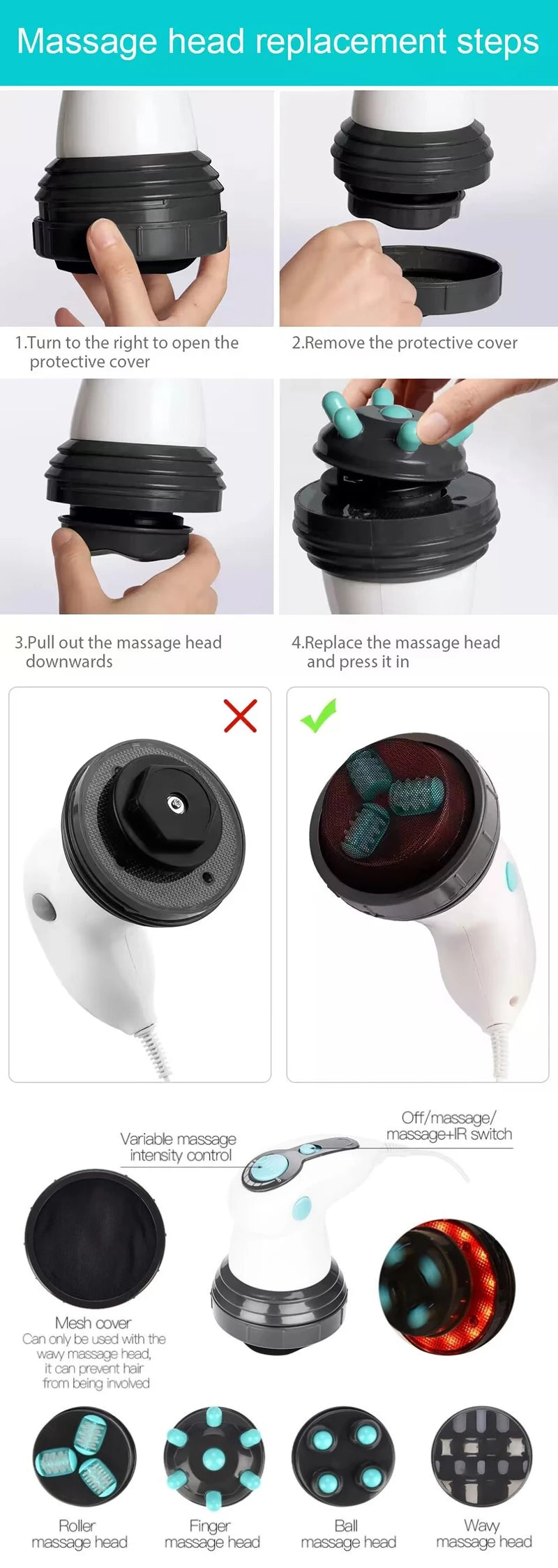 Massage head replacement steps

1.Turn to the right to open the protective cover

2.Remove the protective cover

3.Pull out the massage head downwards

4.Replace the massage head and press it in

Variable massage intensity control

Off/massage/ massage+IR switch

Mesh cover
Can only be used with the wavy massage head, it can prevent hair from being involved

Roller massage head

Finger massage head

Ball massage head

Wavy massage head